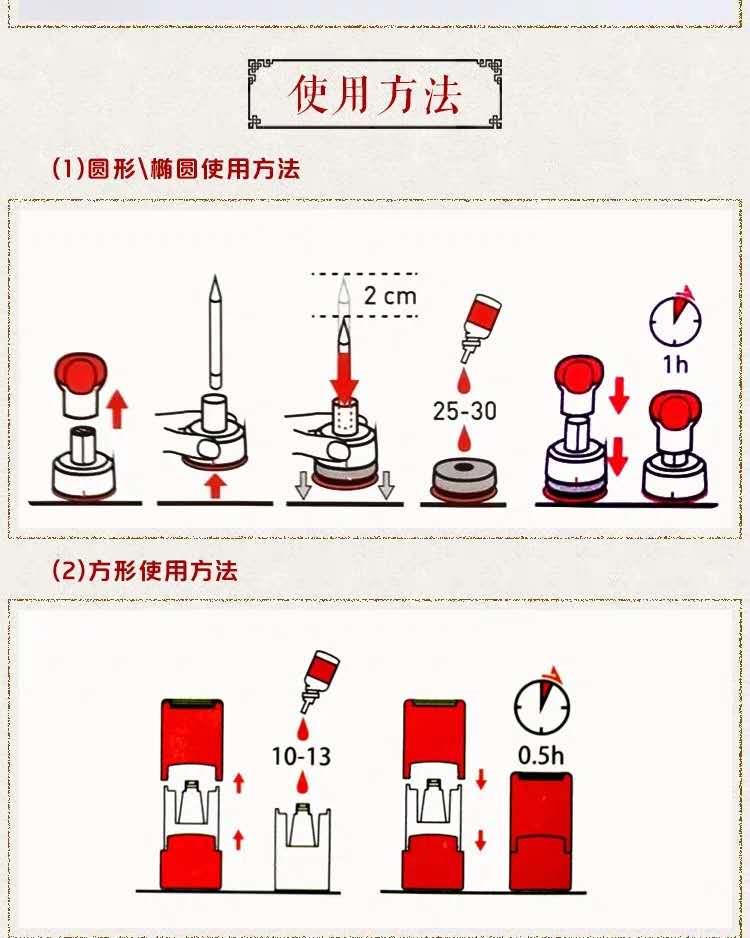 使用方法

(1)圆形\椭圆使用方法

2 cm

25-30

1h

(2)方形使用方法

10-13

0.5h