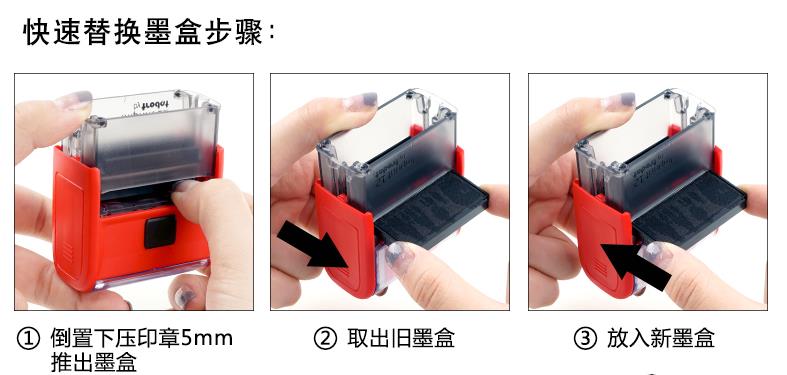 快速替换墨盒步骤：

① 倒置下压印章5mm 推出墨盒

② 取出旧墨盒

③ 放入新墨盒